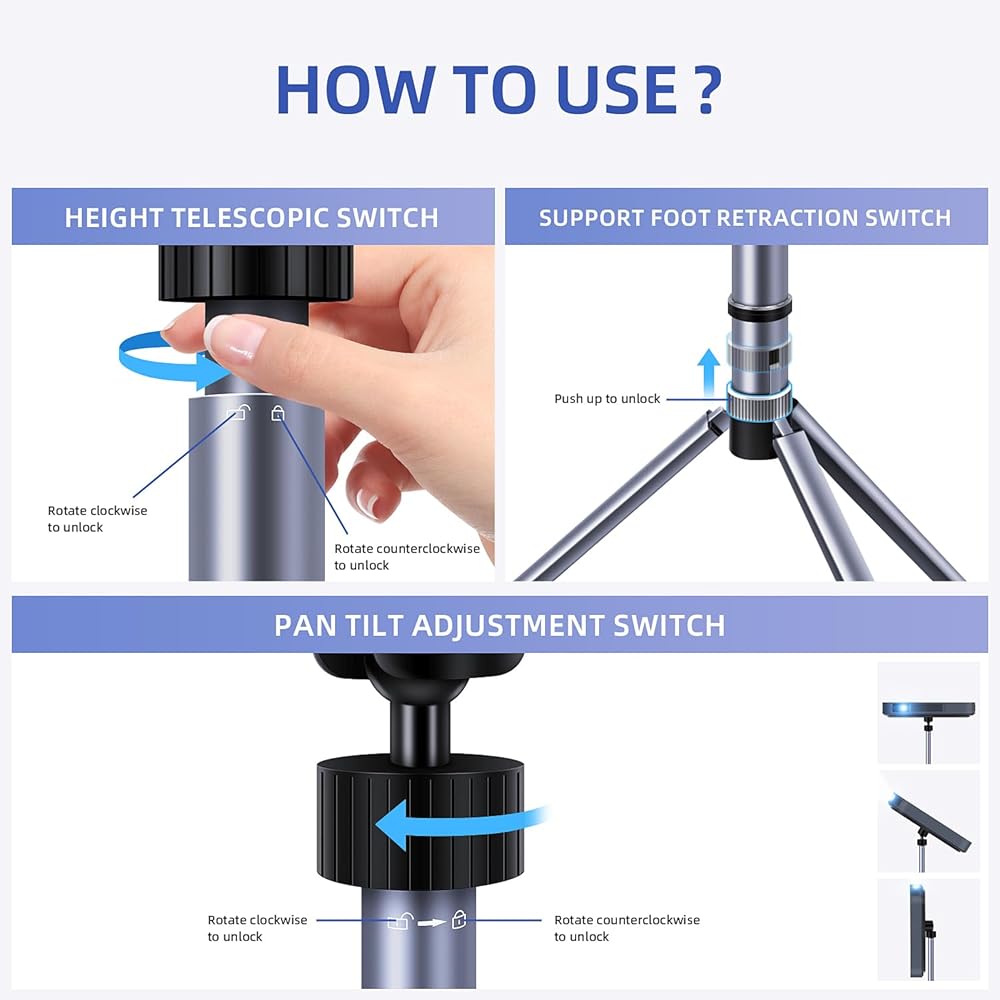 HOW TO USE ?

HEIGHT TELESCOPIC SWITCH

Rotate clockwise to unlock

Rotate counterclockwise to unlock

SUPPORT FOOT RETRACTION SWITCH

Push up to unlock

PAN TILT ADJUSTMENT SWITCH

Rotate clockwise to unlock

Rotate counterclockwise to unlock