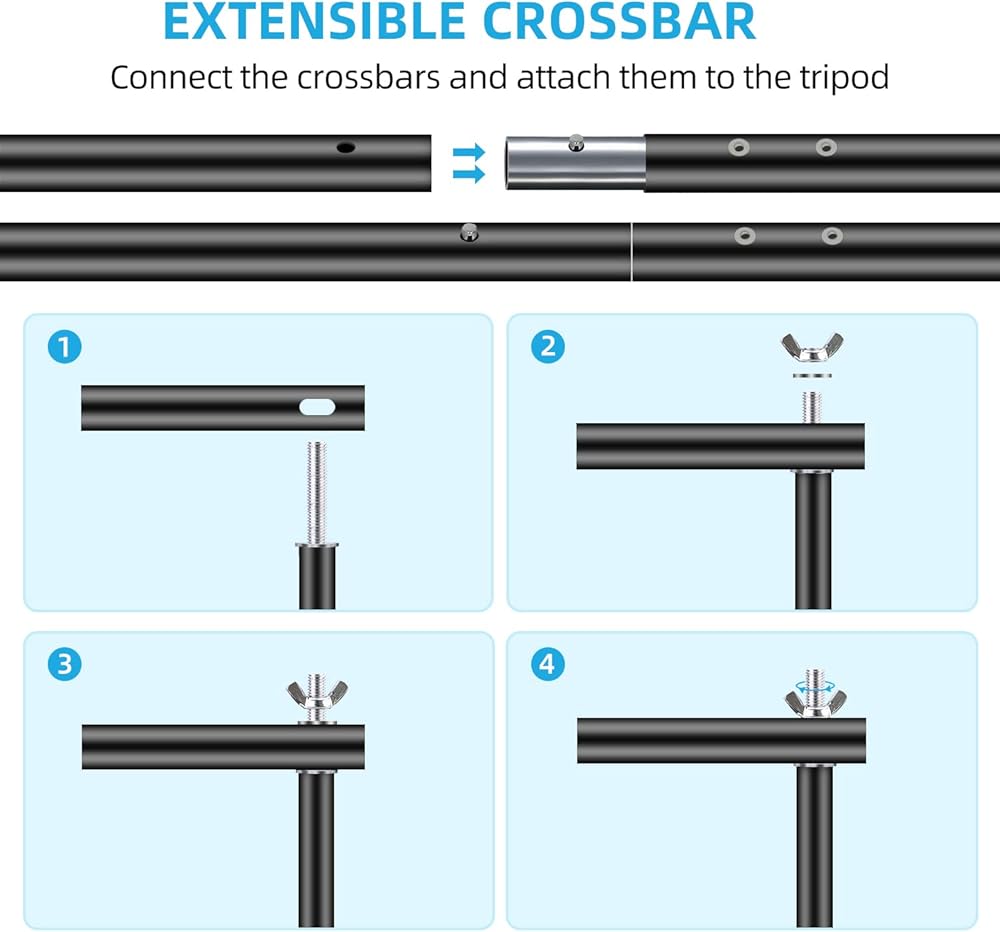 EXTENSIBLE CROSSBAR

Connect the crossbars and attach them to the tripod

1

2

3

4