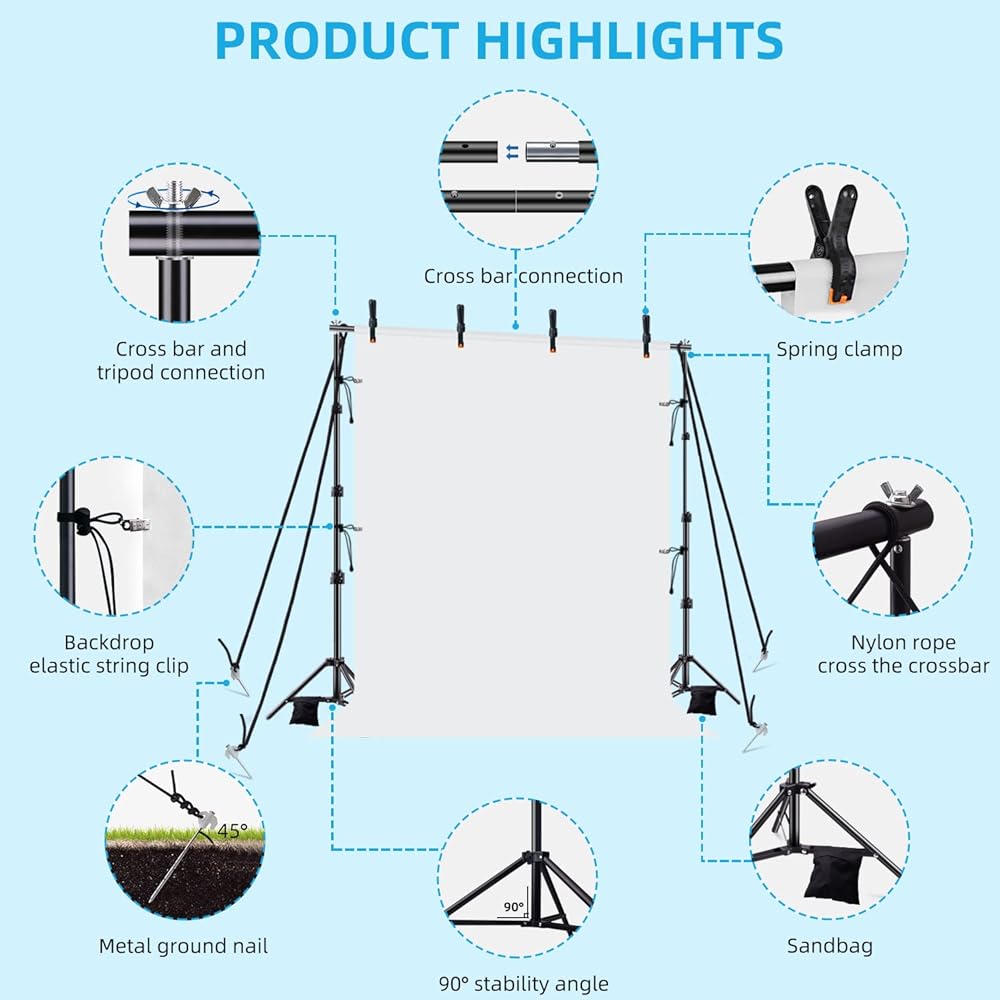 PRODUCT HIGHLIGHTS

Cross bar connection

Cross bar and tripod connection

Spring clamp

Backdrop elastic string clip

Nylon rope cross the crossbar

45°

Metal ground nail

90°

90° stability angle

Sandbag