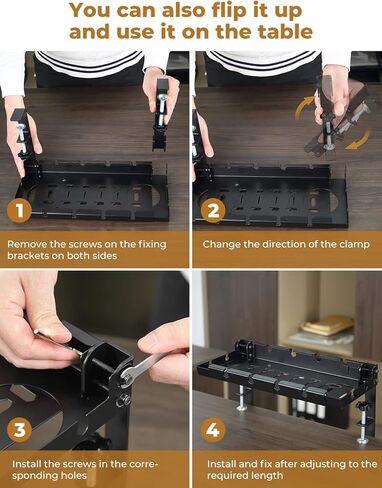 You can also flip it up and use it on the table

1

Remove the screws on the fixing brackets on both sides

2

Change the direction of the clamp

3

Install the screws in the corresponding holes

4

Install and fix after adjusting to the required length