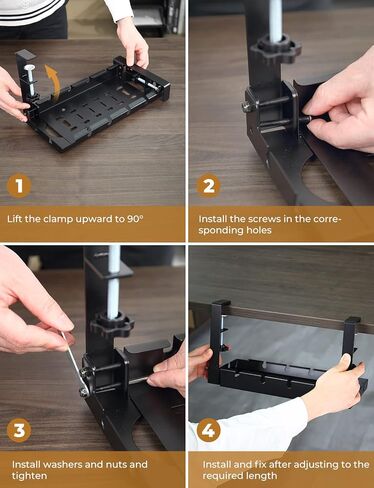 1

Lift the clamp upward to 90°

2

Install the screws in the corresponding holes

3

Install washers and nuts and tighten

4

Install and fix after adjusting to the required length