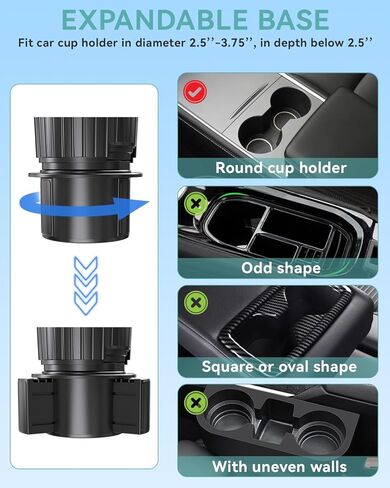 EXPANDABLE BASE

Fit car cup holder in diameter 2.5''-3.75'', in depth below 2.5''

Round cup holder

Odd shape

Square or oval shape

With uneven walls