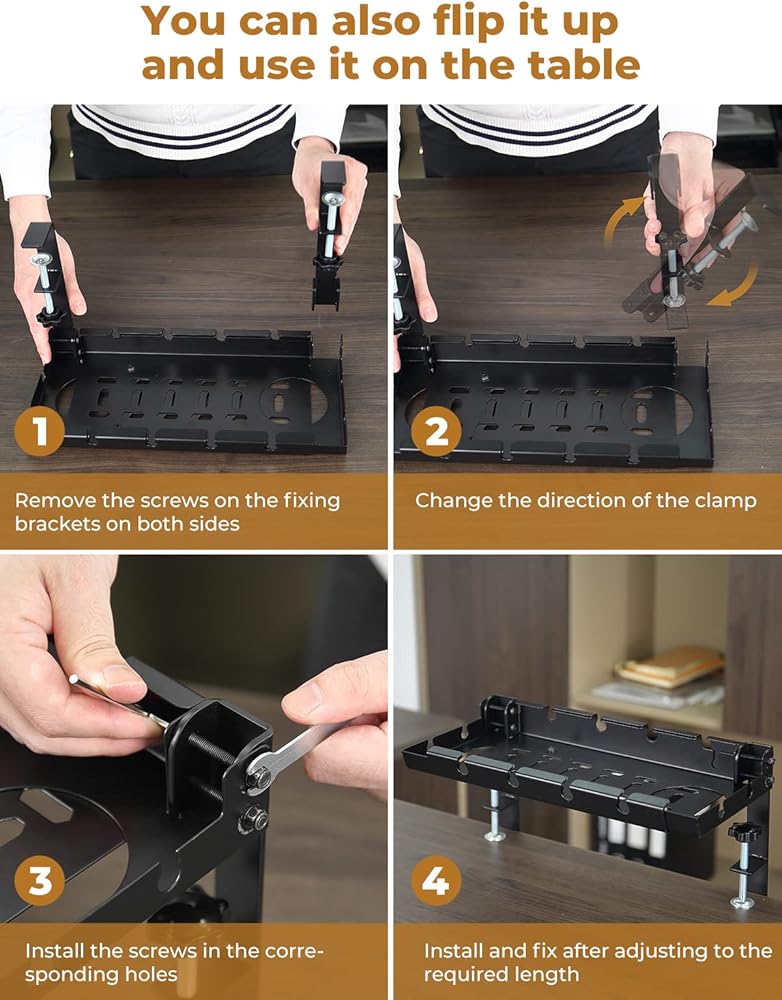 You can also flip it up and use it on the table

1

Remove the screws on the fixing brackets on both sides

2

Change the direction of the clamp

3

Install the screws in the corresponding holes

4

Install and fix after adjusting to the required length