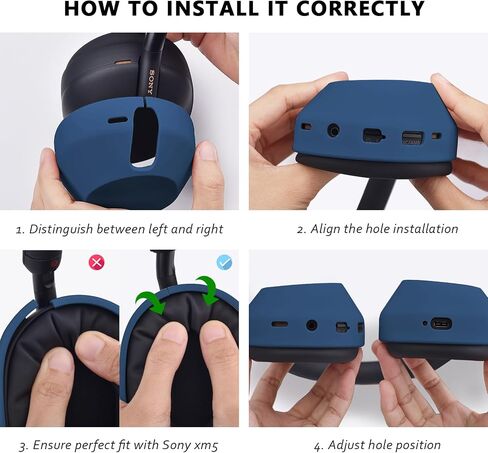 HOW TO INSTALL IT CORRECTLY

SONY

1. Distinguish between left and right

2. Align the hole installation

3. Ensure perfect fit with Sony xm5

4. Adjust hole position