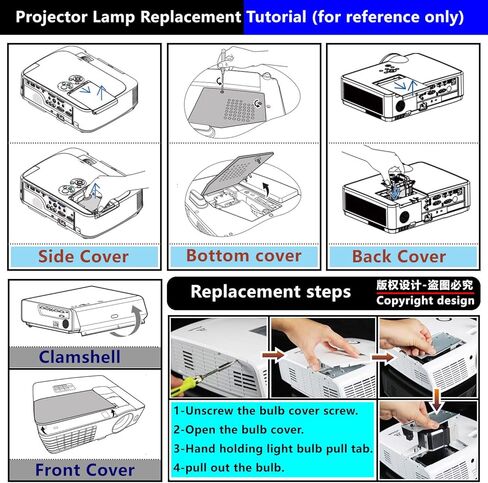 Projector Lamp Replacement Tutorial (for reference only)

Side Cover

Bottom cover

Back Cover

Clamshell

Front Cover

Replacement steps

版权设计-盗图必究
Copyright design

1-Unscrew the bulb cover screw.
2-Open the bulb cover.
3-Hand holding light bulb pull tab.
4-pull out the bulb.