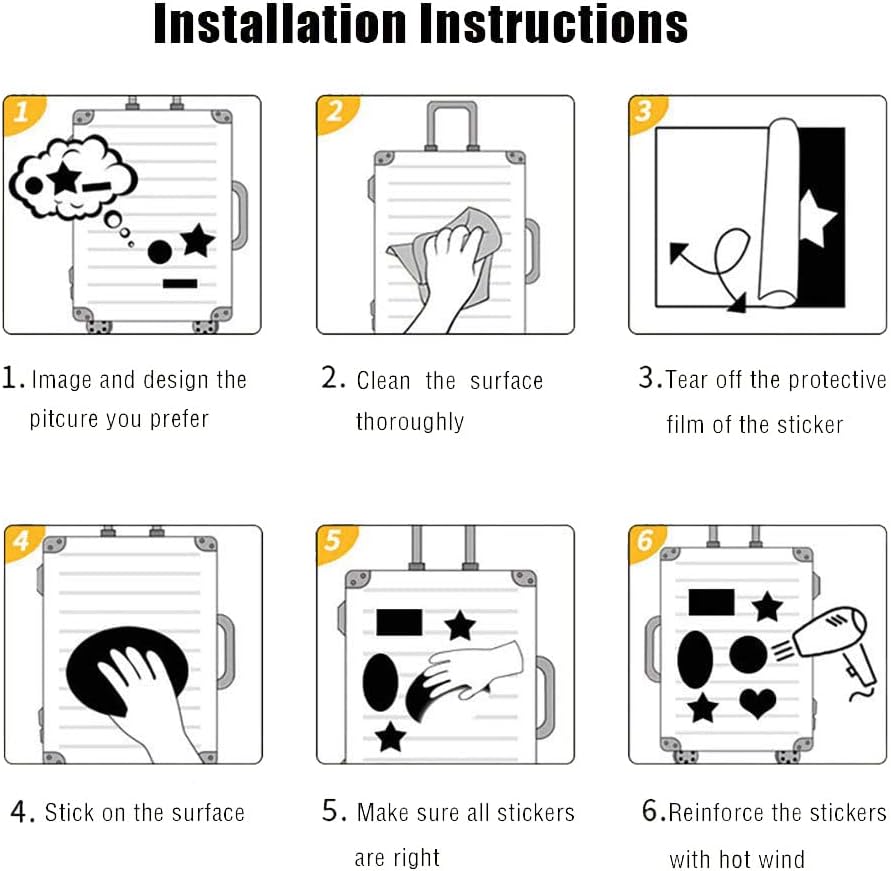 Installation Instructions

1

2

3

1. Image and design the pitcure you prefer

2. Clean the surface thoroughly

3. Tear off the protective film of the sticker

4

5

6

4. Stick on the surface

5. Make sure all stickers are right

6. Reinforce the stickers with hot wind