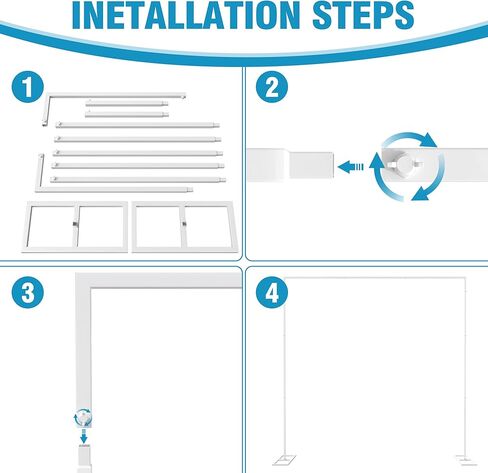 INETALLATION STEPS

1

2

3

4