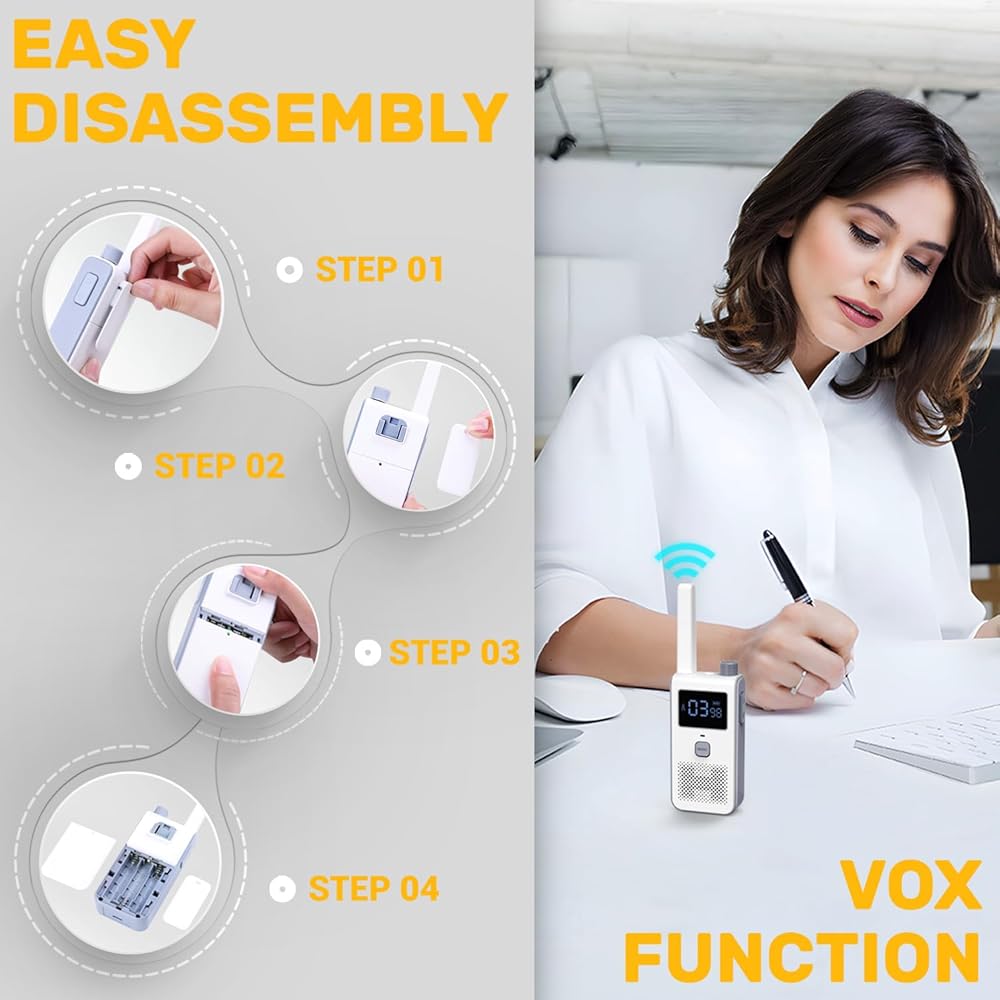 EASY DISASSEMBLY

STEP 01

STEP 02

STEP 03

STEP 04

03 98

VOX FUNCTION