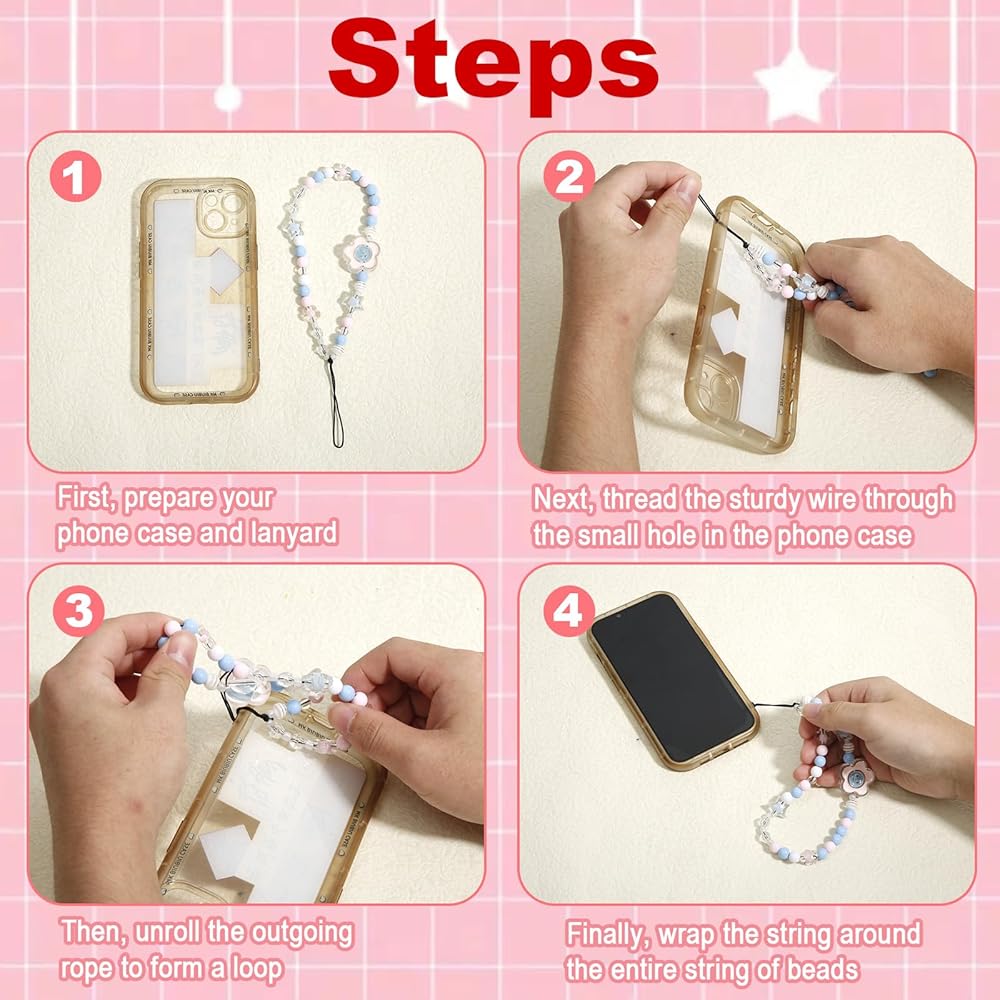 Steps

1

First, prepare your phone case and lanyard

2

Next, thread the sturdy wire through the small hole in the phone case

3

Then, unroll the outgoing rope to form a loop

4

Finally, wrap the string around the entire string of beads