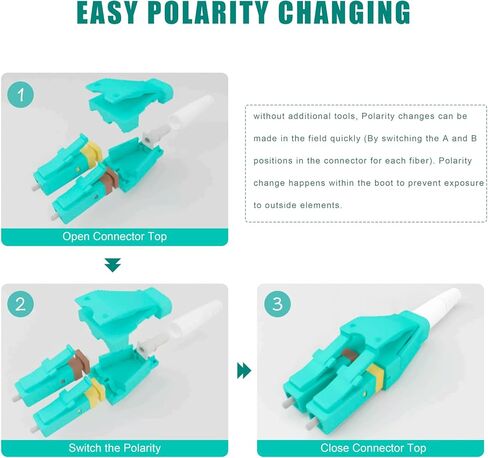 EASY POLARITY CHANGING

1

Open Connector Top

without additional tools, Polarity changes can be made in the field quickly (By switching the A and B positions in the connector for each fiber). Polarity change happens within the boot to prevent exposure to outside elements.

2

Switch the Polarity

3

Close Connector Top