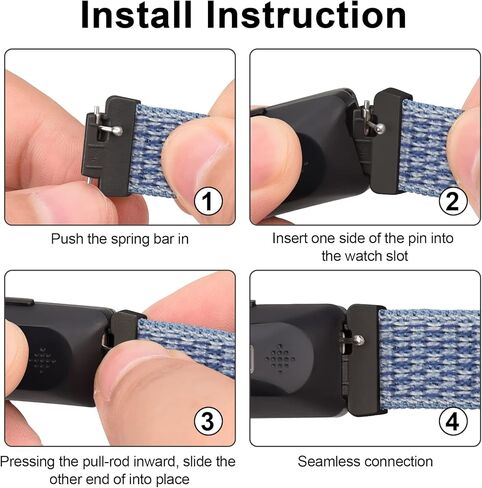 Install Instruction

1

Push the spring bar in

2

Insert one side of the pin into the watch slot

3

Pressing the pull-rod inward, slide the other end of into place

4

Seamless connection