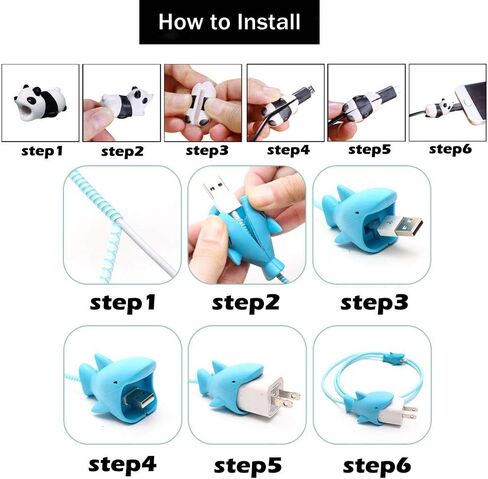 How to Install

step1 step2 step3 step4 step5 step6

step1 step2 step3

step4 step5 step6