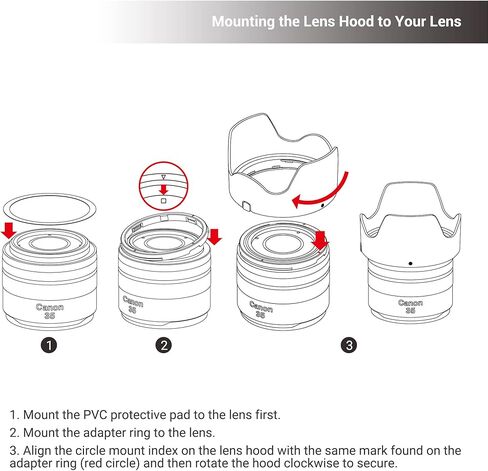 Mounting the Lens Hood to Your Lens

Canon 35

Canon 35

Canon 35

Canon 35

1

2

3

1. Mount the PVC protective pad to the lens first.

2. Mount the adapter ring to the lens.

3. Align the circle mount index on the lens hood with the same mark found on the adapter ring (red circle) and then rotate the hood clockwise to secure.