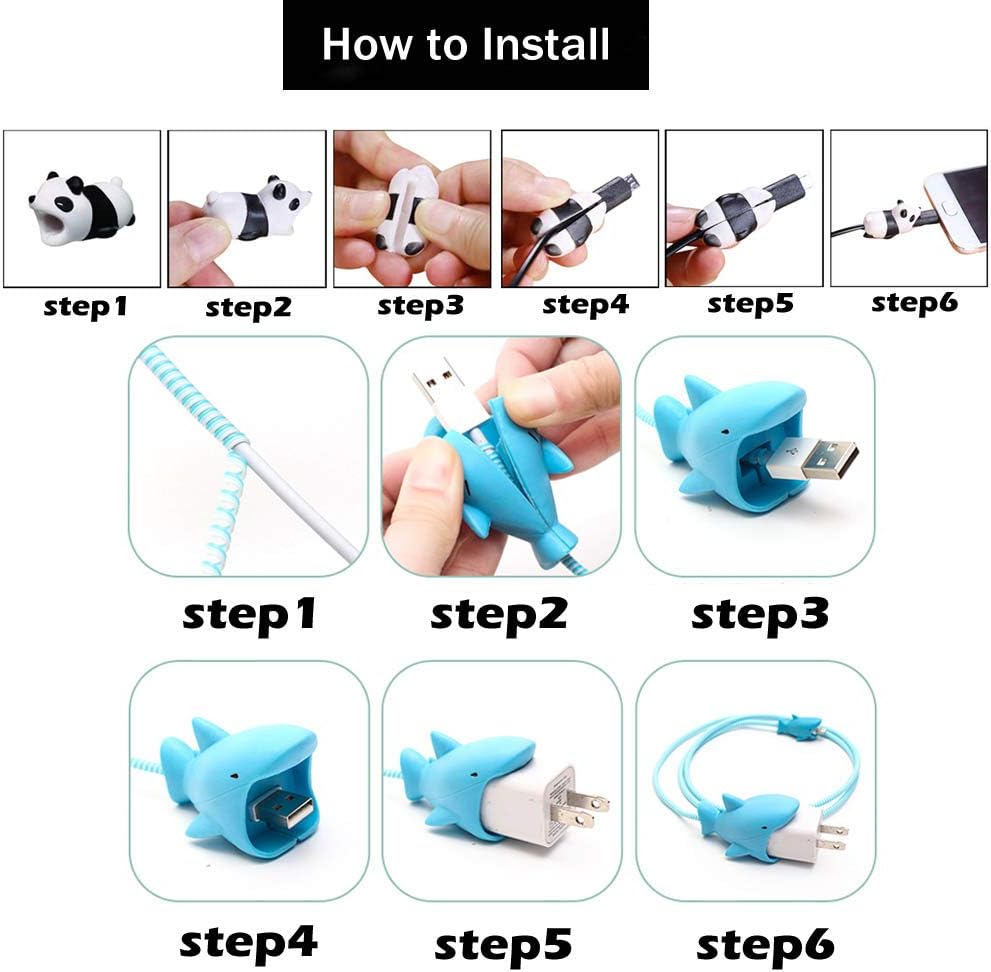 How to Install

step1 step2 step3 step4 step5 step6

step1 step2 step3

step4 step5 step6