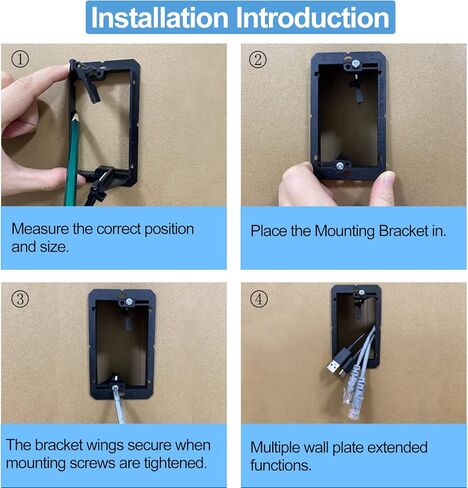 Installation Introduction

①

Measure the correct position and size.

②

Place the Mounting Bracket in.

③

The bracket wings secure when mounting screws are tightened.

④

Multiple wall plate extended functions.