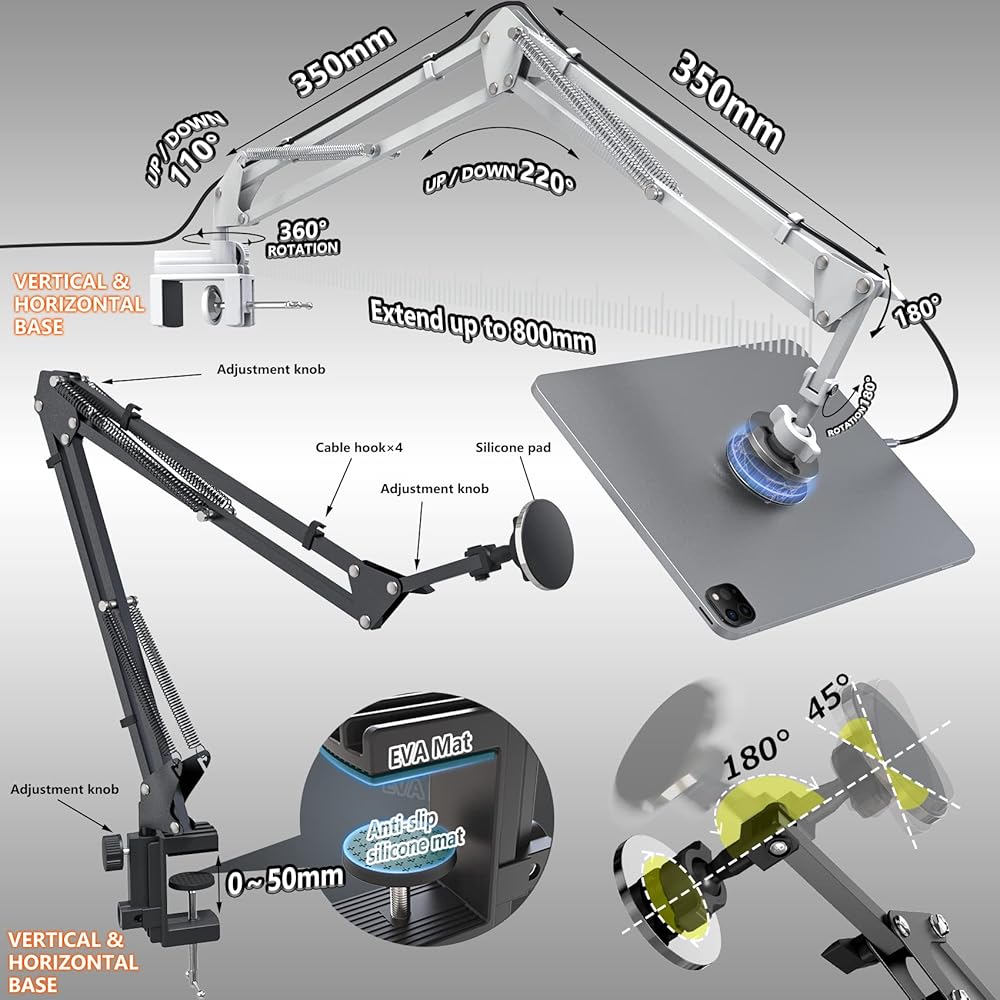 350mm
350mm
UP / DOWN 110°
UP / DOWN 220°
360° ROTATION
VERTICAL & HORIZONTAL BASE
Extend up to 800mm
180°
ROTATION 180°
Adjustment knob
Cable hook×4
Silicone pad
Adjustment knob
Adjustment knob
EVA Mat
EVA
Anti-slip silicone mat
0~50mm
180°
45°
VERTICAL & HORIZONTAL BASE