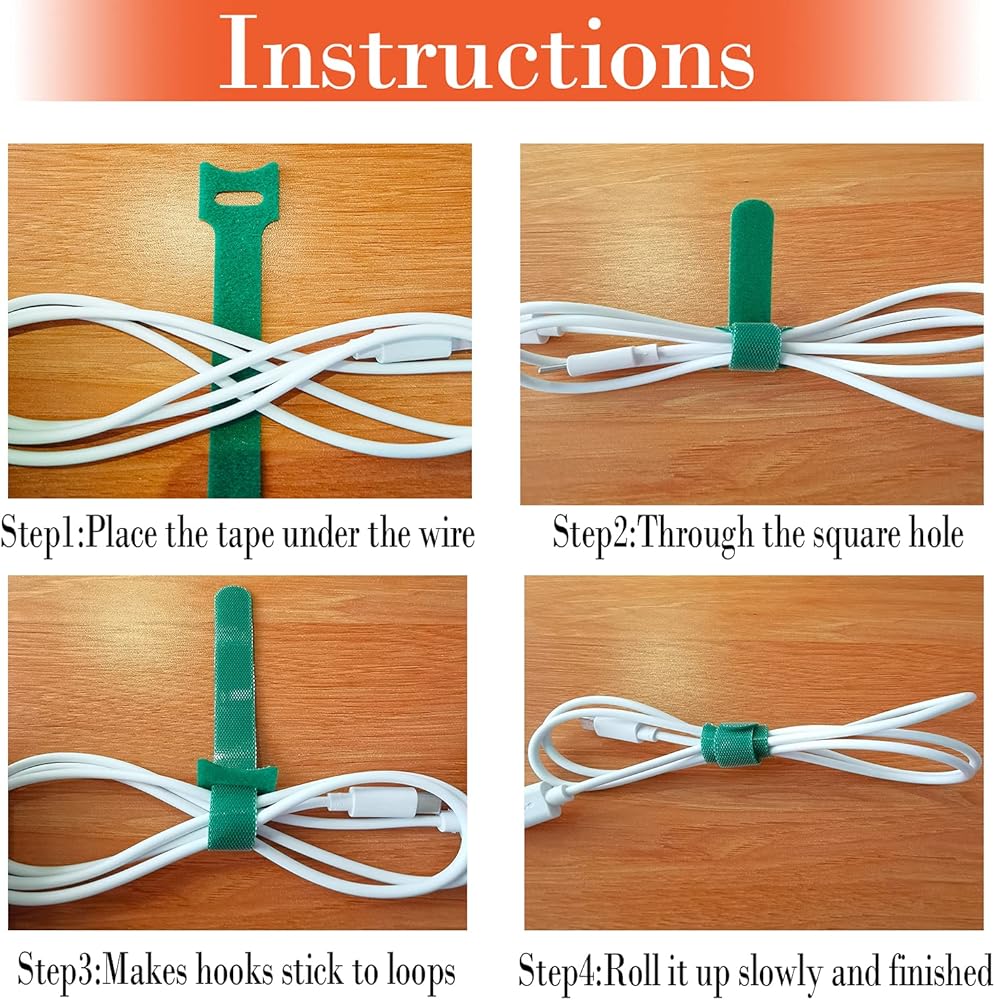 Instructions

Step1:Place the tape under the wire

Step2:Through the square hole

Step3:Makes hooks stick to loops

Step4:Roll it up slowly and finished