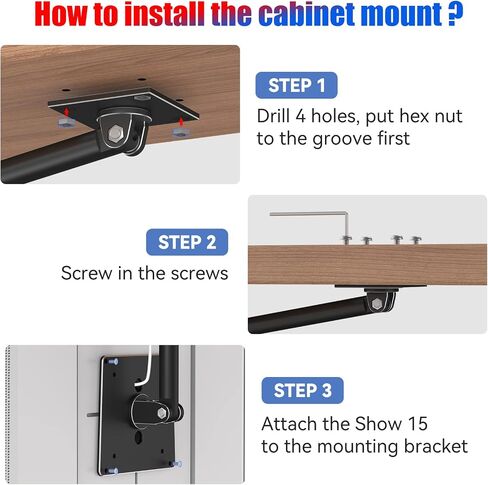 How to install the cabinet mount ?

STEP 1
Drill 4 holes, put hex nut to the groove first

STEP 2
Screw in the screws

STEP 3
Attach the Show 15 to the mounting bracket