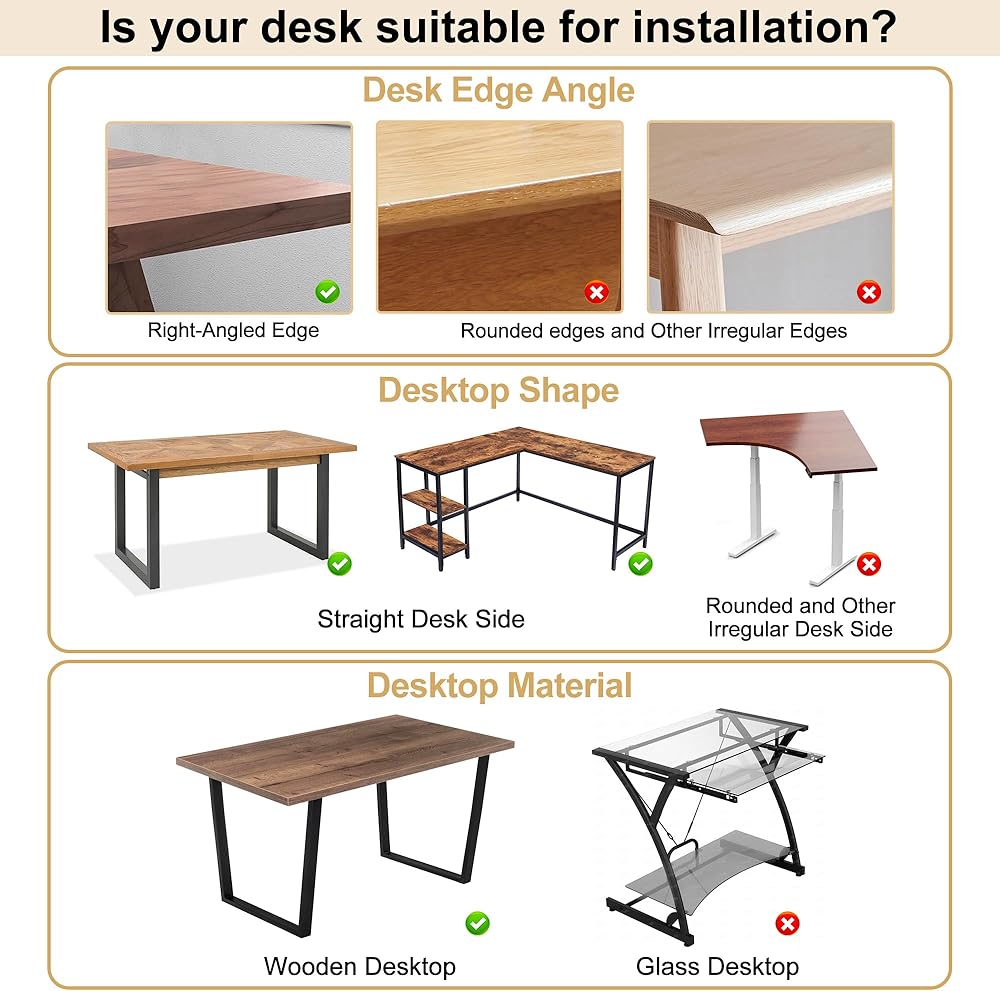 Is your desk suitable for installation?

Desk Edge Angle

Right-Angled Edge

Rounded edges and Other Irregular Edges

Desktop Shape

Straight Desk Side

Rounded and Other Irregular Desk Side

Desktop Material

Wooden Desktop

Glass Desktop