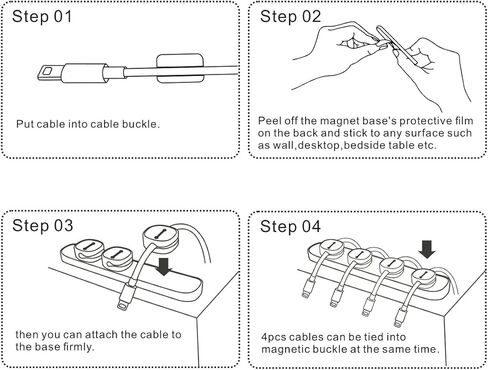 Step 01

Put cable into cable buckle.

Step 02

Peel off the magnet base's protective film on the back and stick to any surface such as wall,desktop,bedside table etc.

Step 03

then you can attach the cable to the base firmly.

Step 04

4pcs cables can be tied into magnetic buckle at the same time.