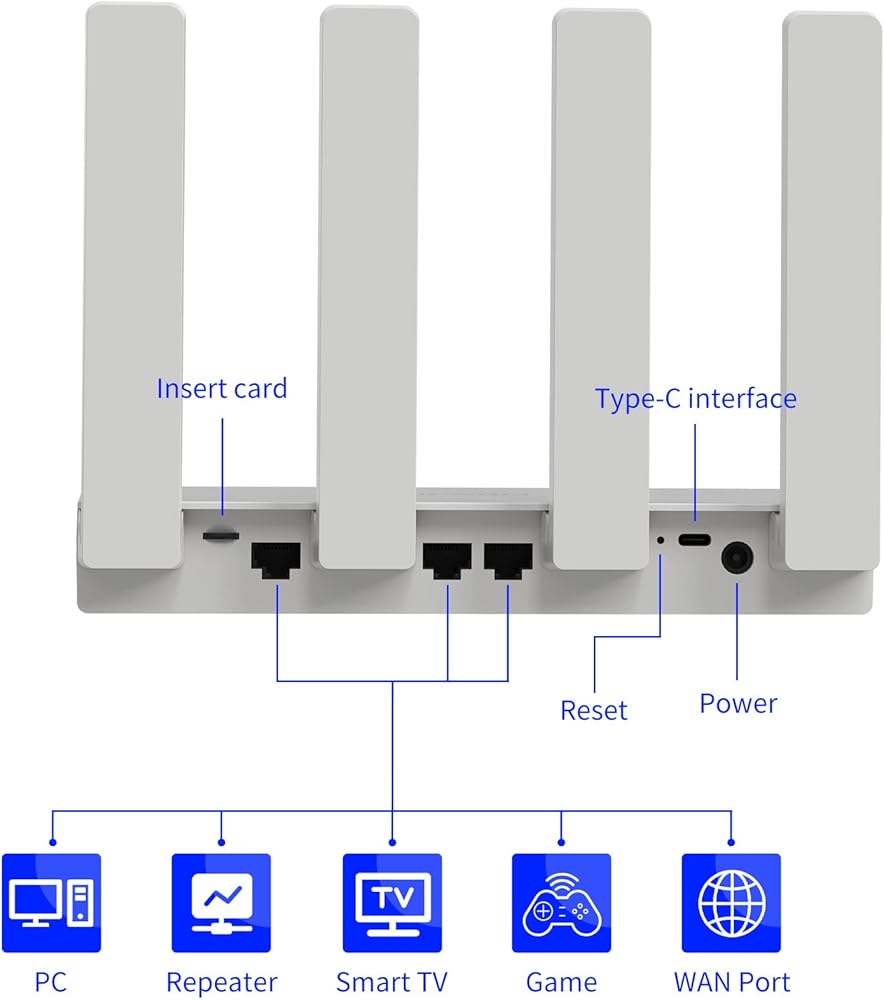 Insert card

Type-C interface

Reset

Power

TV

PC

Repeater

Smart TV

Game

WAN Port