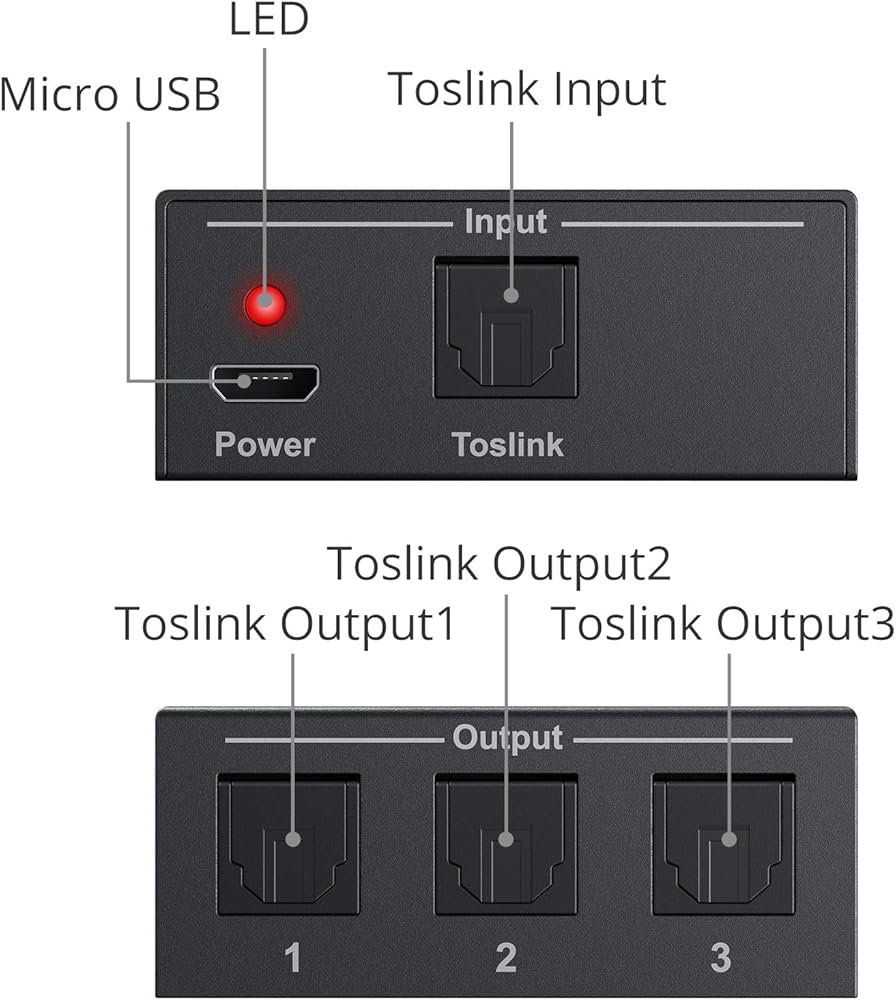 LED
Micro USB
Toslink Input
Input
Power
Toslink

Toslink Output2
Toslink Output1
Toslink Output3
Output
1
2
3