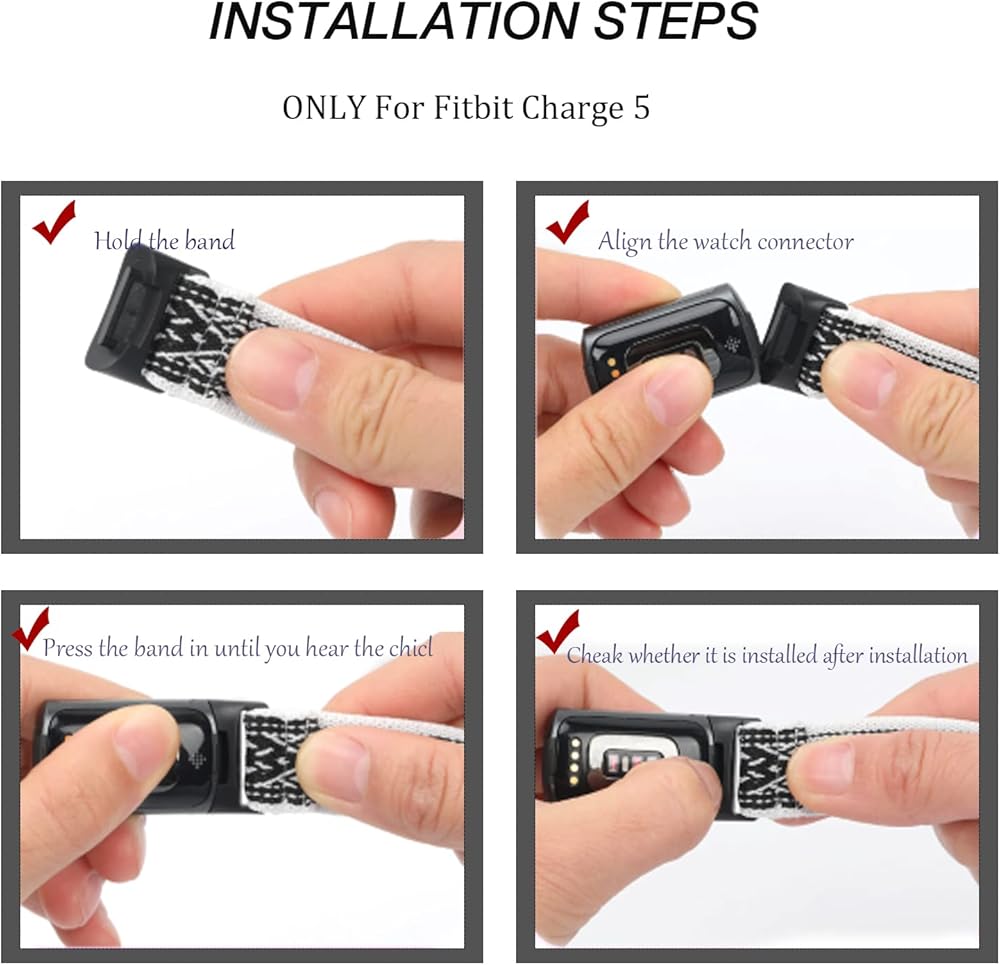 INSTALLATION STEPS

ONLY For Fitbit Charge 5

Hold the band

Align the watch connector

Press the band in until you hear the chicl

Cheak whether it is installed after installation