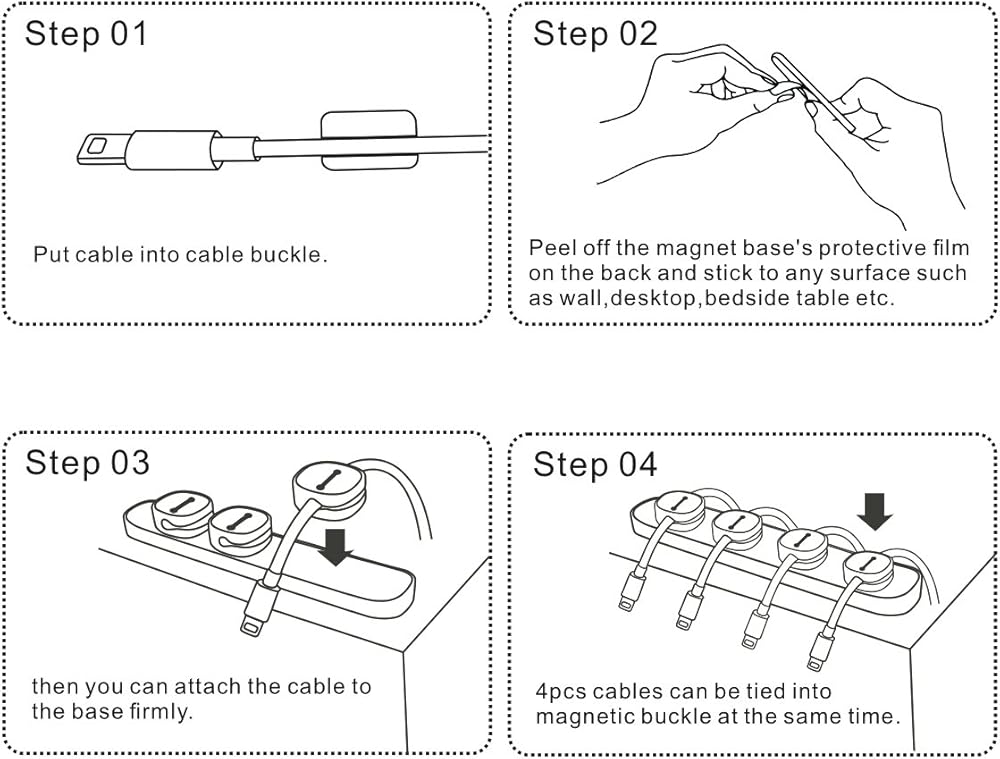 Step 01

Put cable into cable buckle.

Step 02

Peel off the magnet base's protective film on the back and stick to any surface such as wall,desktop,bedside table etc.

Step 03

then you can attach the cable to the base firmly.

Step 04

4pcs cables can be tied into magnetic buckle at the same time.