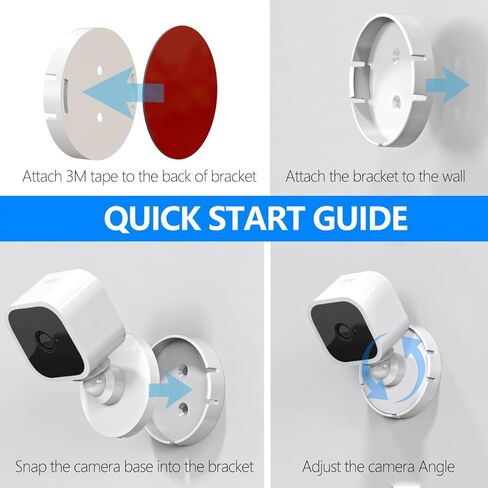 Attach 3M tape to the back of bracket

Attach the bracket to the wall

QUICK START GUIDE

Snap the camera base into the bracket

Adjust the camera Angle