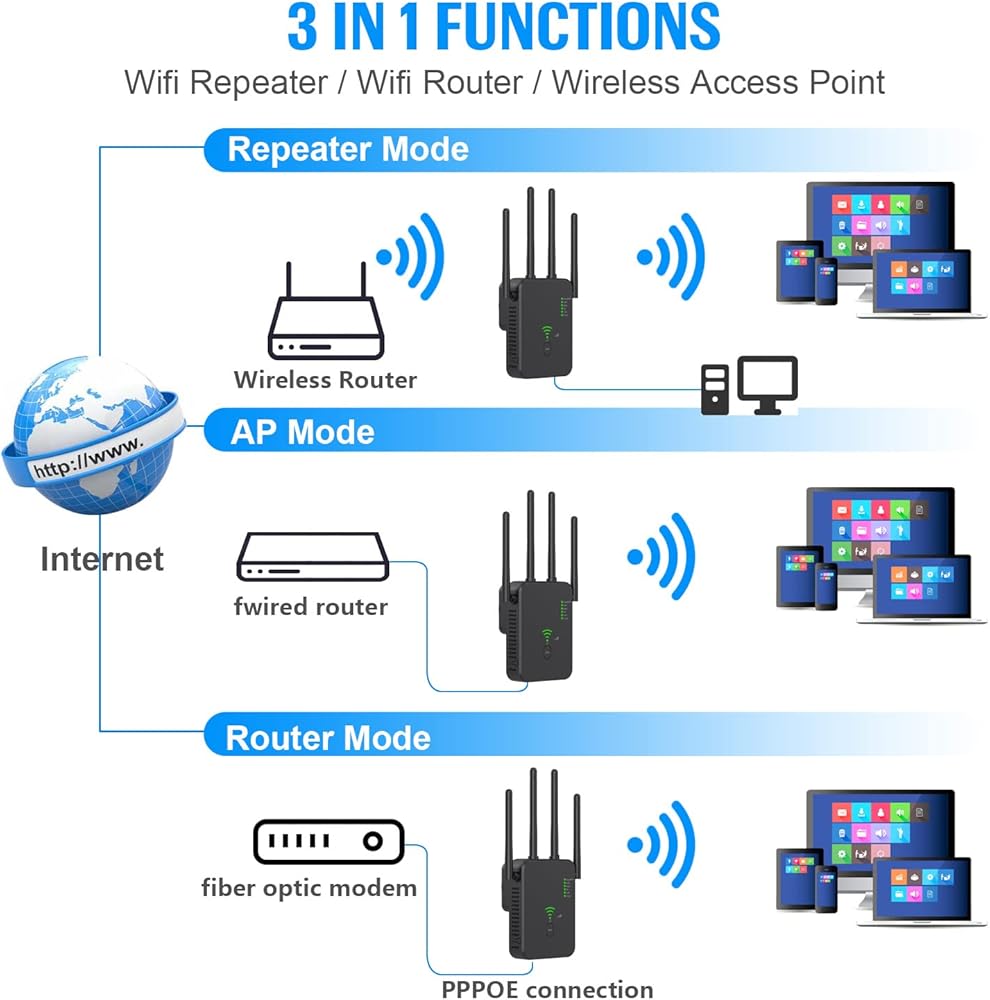 3 IN 1 FUNCTIONS

Wifi Repeater / Wifi Router / Wireless Access Point

Repeater Mode

Wireless Router

http://www.

Internet

AP Mode

fwired router

Router Mode

fiber optic modem

PPPOE connection