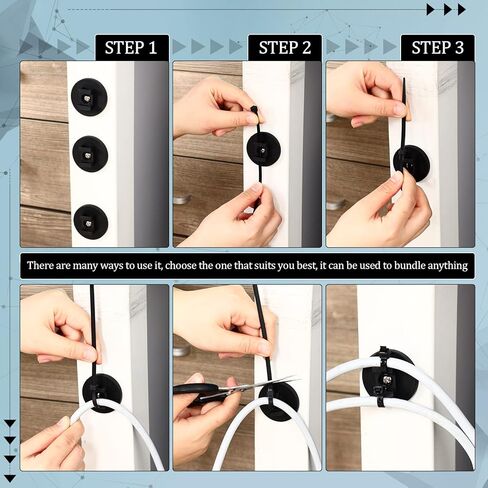 STEP 1

STEP 2

STEP 3

There are many ways to use it, choose the one that suits you best, it can be used to bundle anything