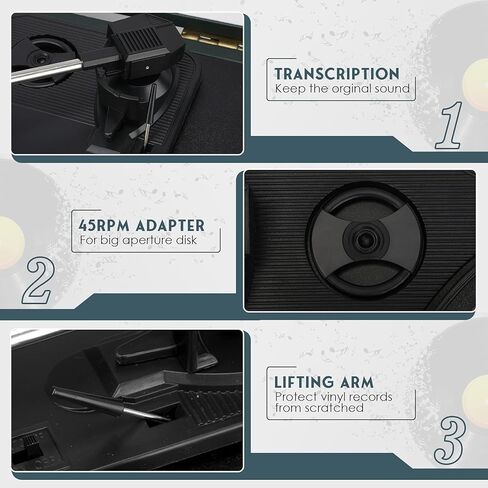 TRANSCRIPTION
Keep the orginal sound

1

45RPM ADAPTER
For big aperture disk

2

LIFTING ARM
Protect vinyl records from scratched

3