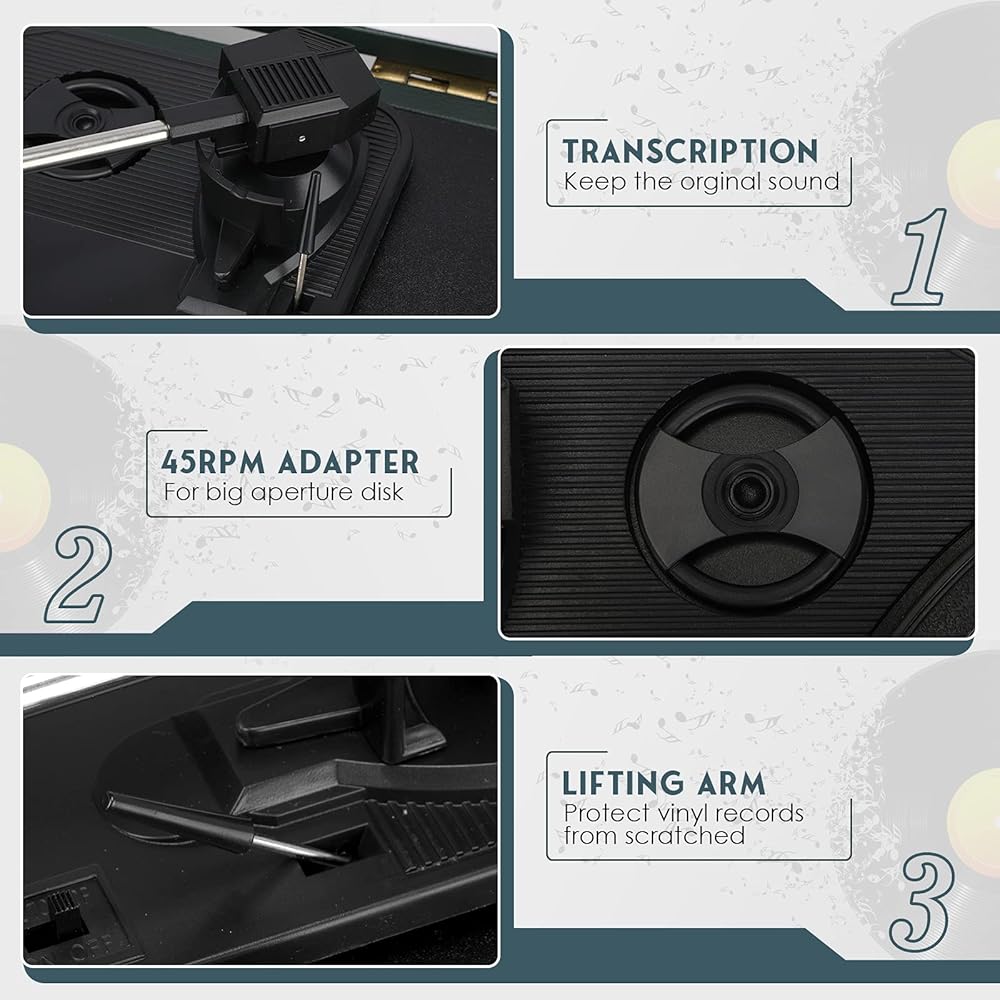 TRANSCRIPTION
Keep the orginal sound

1

45RPM ADAPTER
For big aperture disk

2

LIFTING ARM
Protect vinyl records from scratched

3