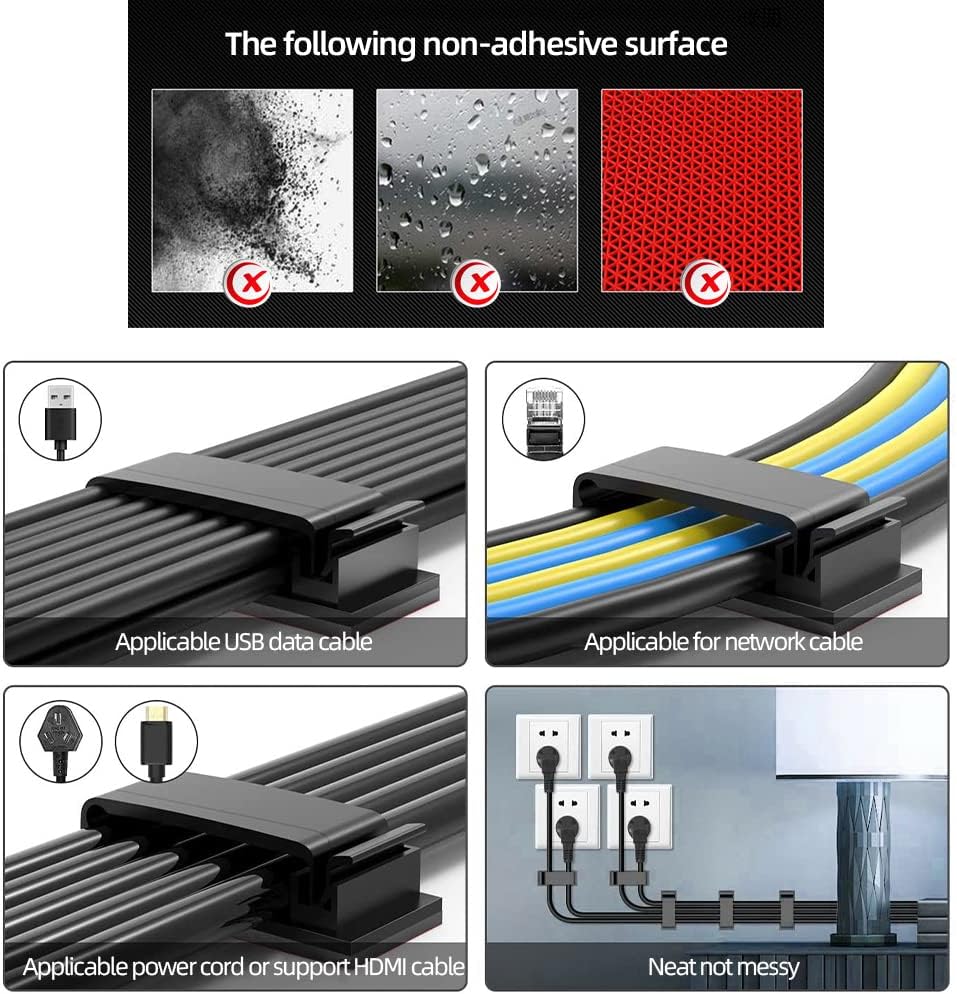 The following non-adhesive surface

Applicable USB data cable

Applicable for network cable

Applicable power cord or support HDMI cable

Neat not messy