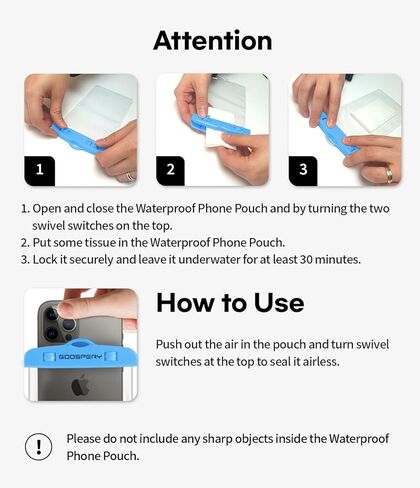 Attention

1

2

3

1. Open and close the Waterproof Phone Pouch and by turning the two swivel switches on the top.
2. Put some tissue in the Waterproof Phone Pouch.
3. Lock it securely and leave it underwater for at least 30 minutes.

GOOSPERY

How to Use

Push out the air in the pouch and turn swivel switches at the top to seal it airless.

!

Please do not include any sharp objects inside the Waterproof Phone Pouch.