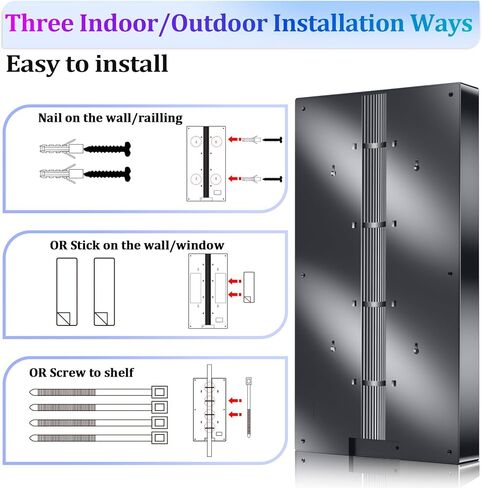 Three Indoor/Outdoor Installation Ways

Easy to install

Nail on the wall/railling

OR Stick on the wall/window

OR Screw to shelf