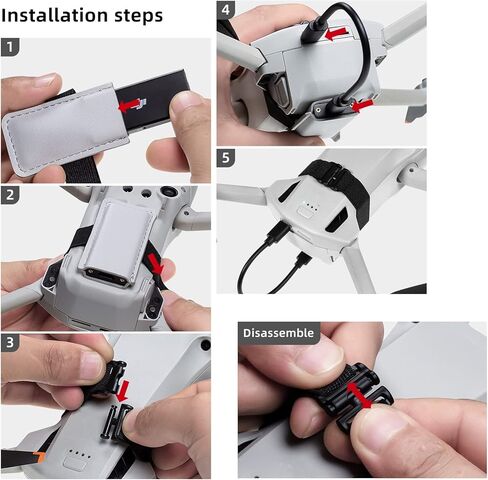 Installation steps

1

2

3

4

5

Disassemble