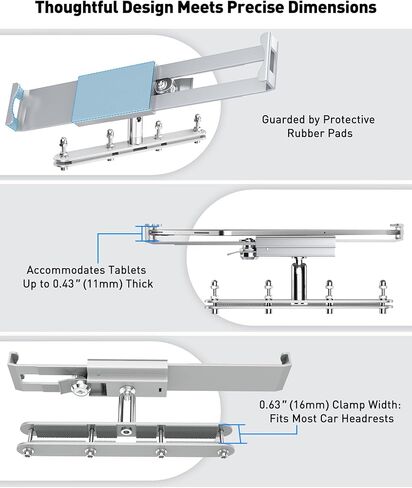 Thoughtful Design Meets Precise Dimensions

Guarded by Protective Rubber Pads

Accommodates Tablets Up to 0.43" (11mm) Thick

0.63" (16mm) Clamp Width: Fits Most Car Headrests