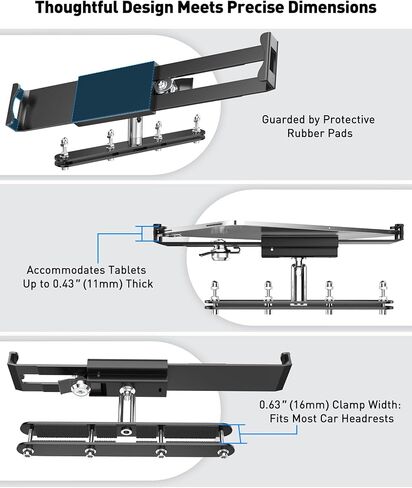 Thoughtful Design Meets Precise Dimensions

Guarded by Protective Rubber Pads

Accommodates Tablets Up to 0.43" (11mm) Thick

0.63" (16mm) Clamp Width: Fits Most Car Headrests