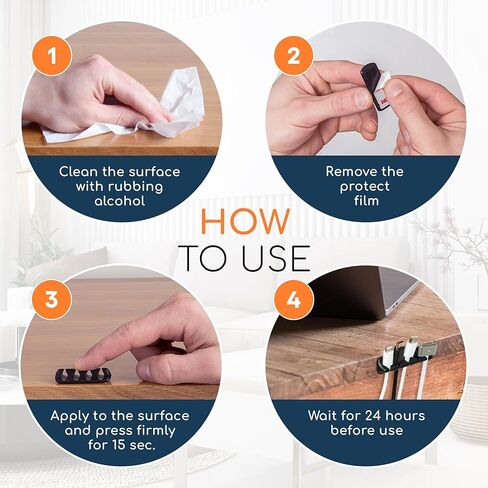 1

Clean the surface with rubbing alcohol

2

Remove the protect film

HOW
TO USE

3

Apply to the surface and press firmly for 15 sec.

4

Wait for 24 hours before use