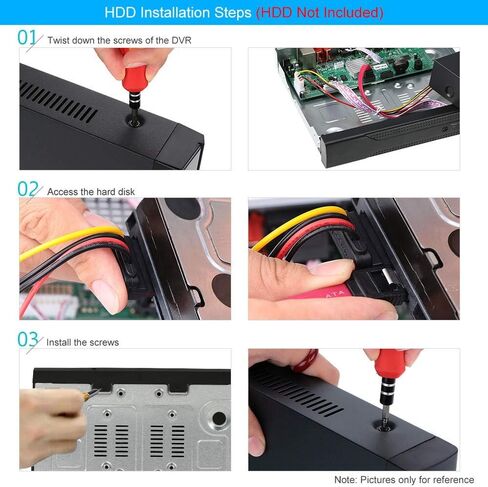 HDD Installation Steps (HDD Not Included)

01 Twist down the screws of the DVR

02 Access the hard disk

ATA

03 Install the screws

Note: Pictures only for reference