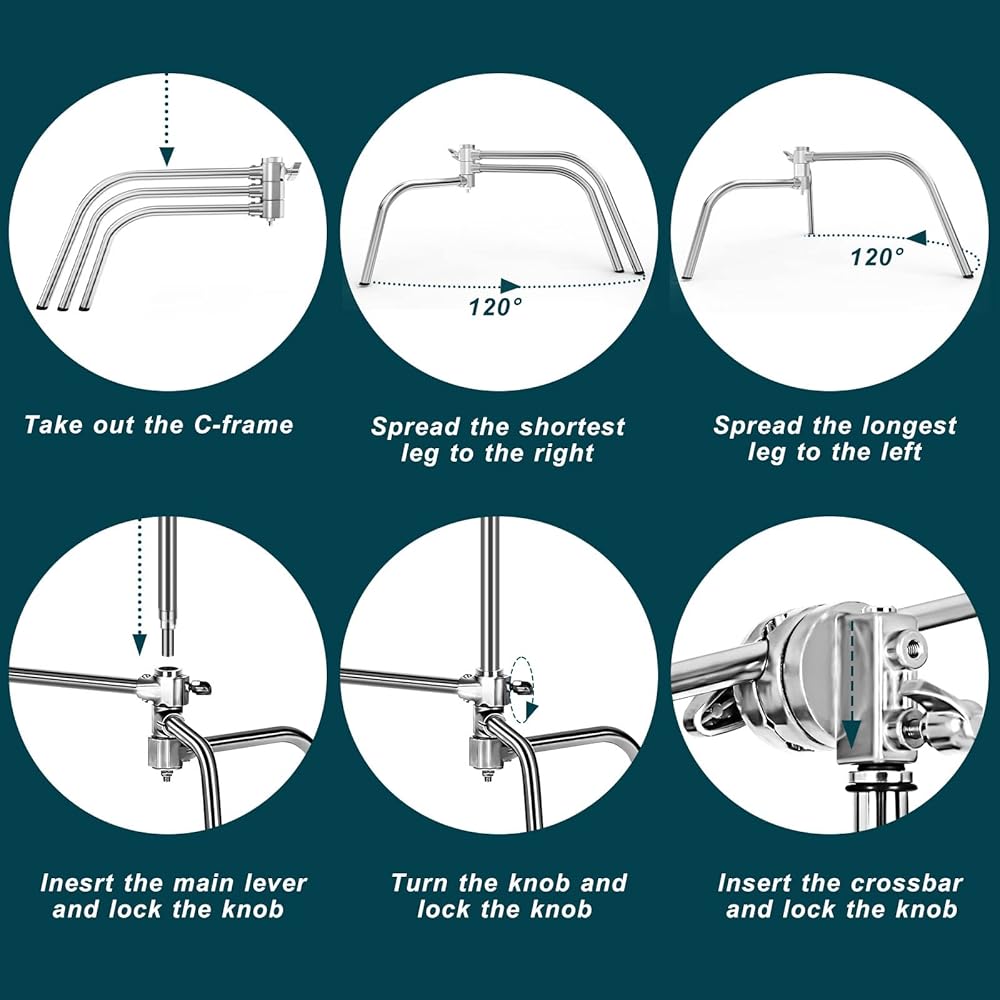 120°

120°

Take out the C-frame

Spread the shortest leg to the right

Spread the longest leg to the left

Inesrt the main lever and lock the knob

Turn the knob and lock the knob

Insert the crossbar and lock the knob