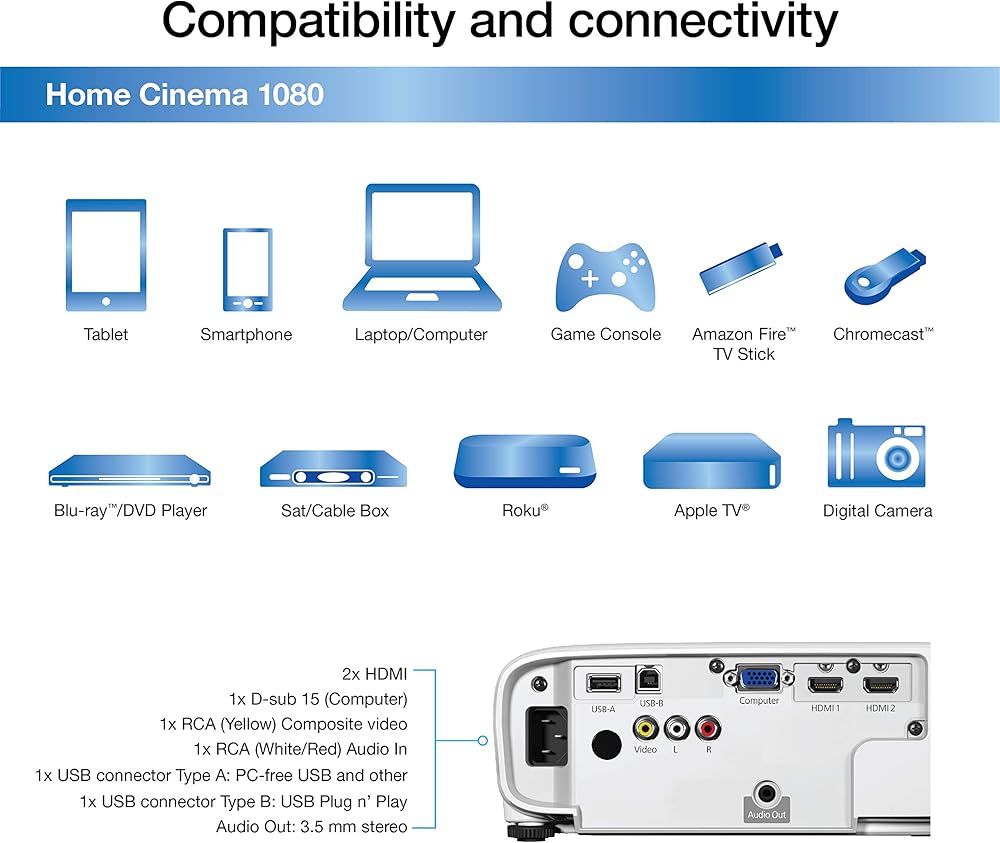 Compatibility and connectivity

Home Cinema 1080

Tablet

Smartphone

Laptop/Computer

Game Console

Amazon Fire™ TV Stick

Chromecast™

Blu-ray™/DVD Player

Sat/Cable Box

Roku®

Apple TV®

Digital Camera

2x HDMI
1x D-sub 15 (Computer)
1x RCA (Yellow) Composite video
1x RCA (White/Red) Audio In
1x USB connector Type A: PC-free USB and other
1x USB connector Type B: USB Plug n' Play
Audio Out: 3.5 mm stereo

USB-A
USB-B
Computer
HDMI 1
HDMI 2
Video
L
R
Audio Out