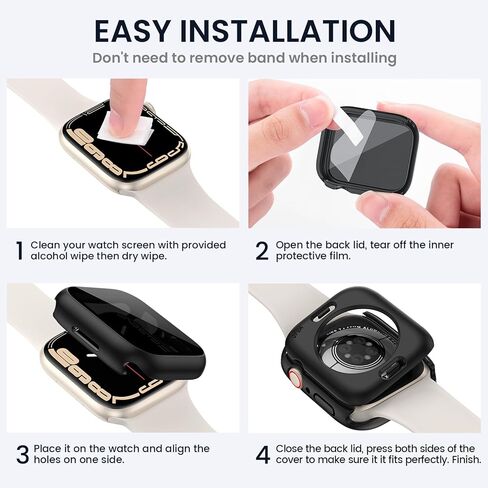 EASY INSTALLATION
Don't need to remove band when installing

1 Clean your watch screen with provided alcohol wipe then dry wipe.

2 Open the back lid, tear off the inner protective film.

3 Place it on the watch and align the holes on one side.

4 Close the back lid, press both sides of the cover to make sure it it fits perfectly. Finish.