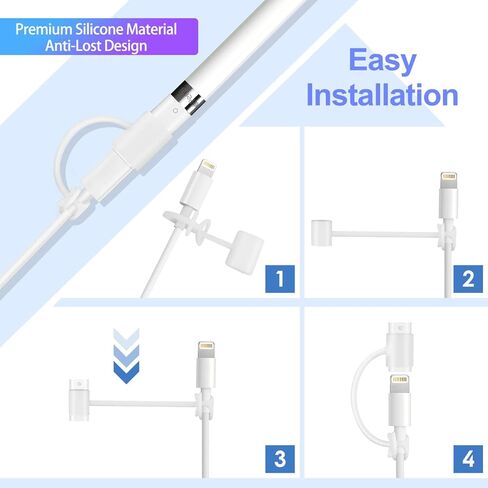 Premium Silicone Material
Anti-Lost Design

Easy Installation

1

2

3

4