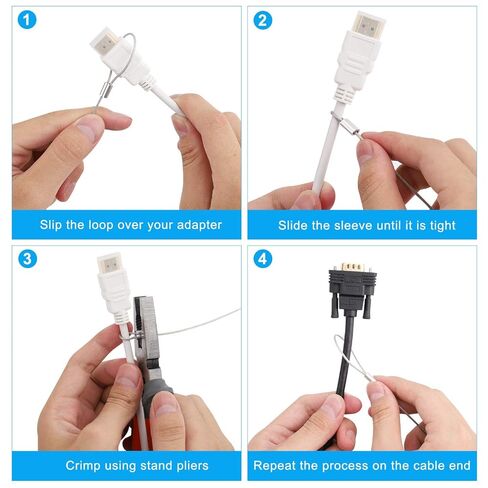 1

Slip the loop over your adapter

2

Slide the sleeve until it is tight

3

Crimp using stand pliers

4

Repeat the process on the cable end