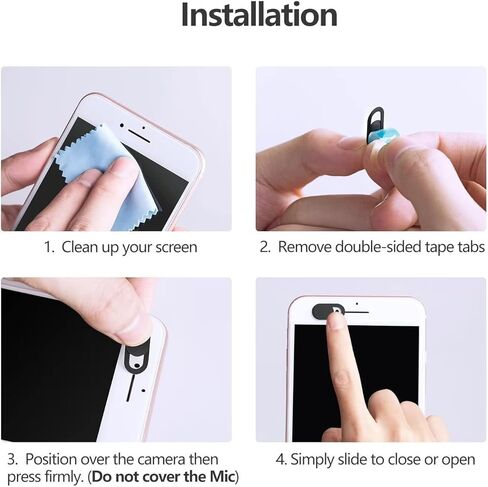 Installation

1. Clean up your screen

2. Remove double-sided tape tabs

3. Position over the camera then press firmly. (Do not cover the Mic)

4. Simply slide to close or open