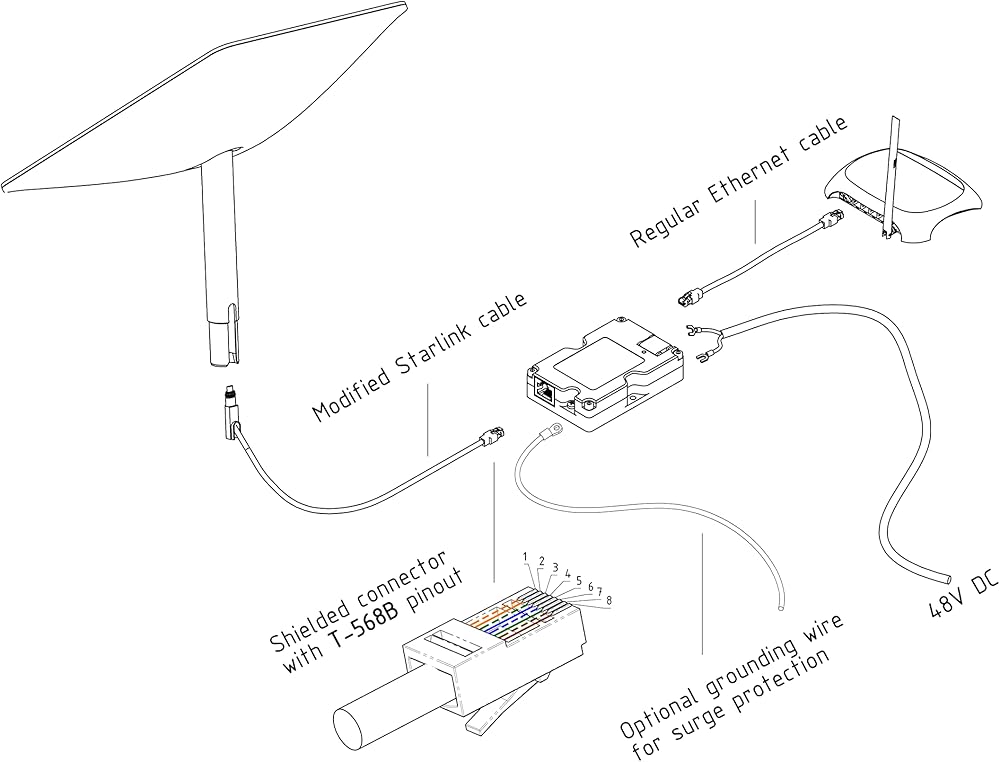 Regular Ethernet cable

Modified Starlink cable

Shielded connector with T-568B pinout

1 2 3 4 5 6 7 8

Optional grounding wire for surge protection

48V DC