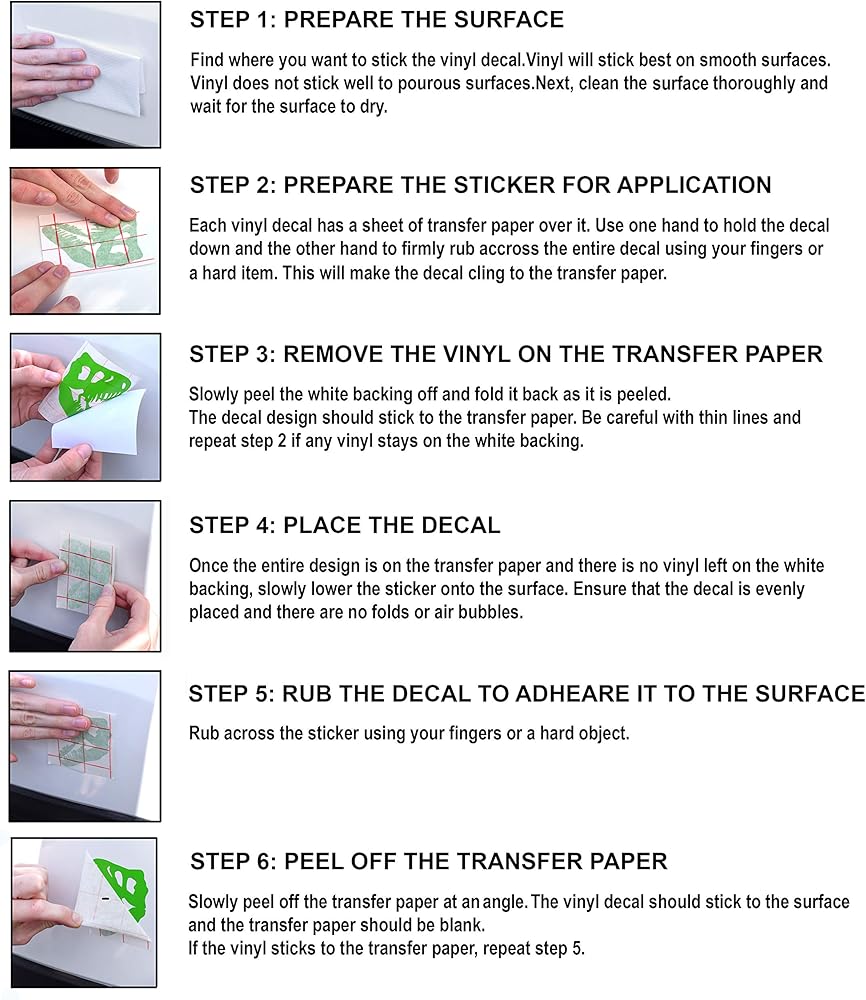 STEP 1: PREPARE THE SURFACE

Find where you want to stick the vinyl decal.Vinyl will stick best on smooth surfaces. Vinyl does not stick well to pourous surfaces.Next, clean the surface thoroughly and wait for the surface to dry.

STEP 2: PREPARE THE STICKER FOR APPLICATION

Each vinyl decal has a sheet of transfer paper over it. Use one hand to hold the decal down and the other hand to firmly rub accross the entire decal using your fingers or a hard item. This will make the decal cling to the transfer paper.

STEP 3: REMOVE THE VINYL ON THE TRANSFER PAPER

Slowly peel the white backing off and fold it back as it is peeled.
The decal design should stick to the transfer paper. Be careful with thin lines and repeat step 2 if any vinyl stays on the white backing.

STEP 4: PLACE THE DECAL

Once the entire design is on the transfer paper and there is no vinyl left on the white backing, slowly lower the sticker onto the surface. Ensure that the decal is evenly placed and there are no folds or air bubbles.

STEP 5: RUB THE DECAL TO ADHEARE IT TO THE SURFACE

Rub across the sticker using your fingers or a hard object.

STEP 6: PEEL OFF THE TRANSFER PAPER

Slowly peel off the transfer paper at an angle. The vinyl decal should stick to the surface and the transfer paper should be blank.
If the vinyl sticks to the transfer paper, repeat step 5.