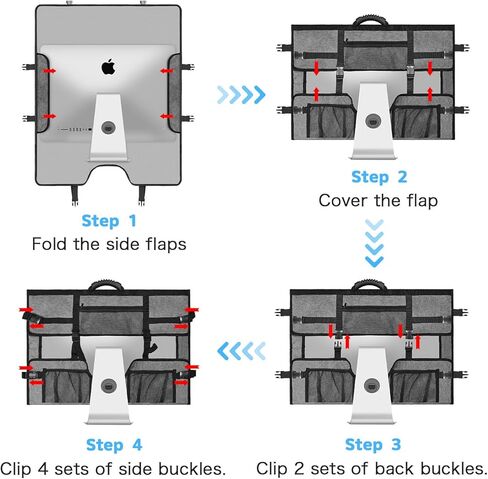 Step 1
Fold the side flaps

Step 2
Cover the flap

Step 3
Clip 2 sets of back buckles.

Step 4
Clip 4 sets of side buckles.